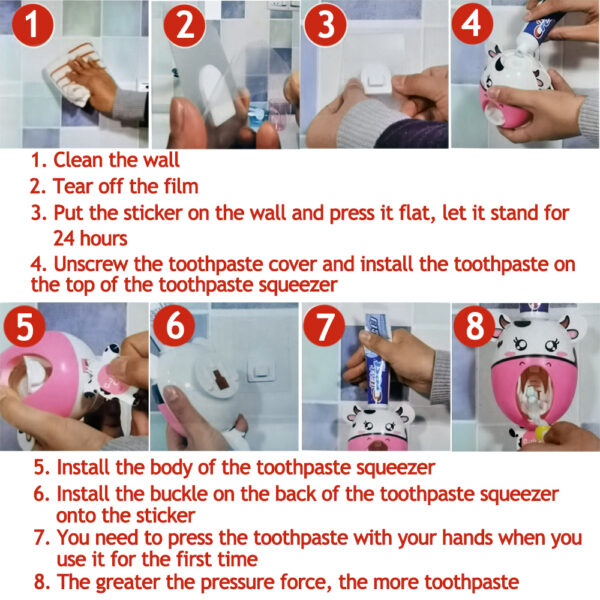 1

2

3

4

1. Clean the wall
2. Tear off the film
3. Put the sticker on the wall and press it flat, let it stand for 24 hours
4. Unscrew the toothpaste cover and install the toothpaste on the top of the toothpaste squeezer

5

6

7

8

5. Install the body of the toothpaste squeezer
6. Install the buckle on the back of the toothpaste squeezer onto the sticker
7. You need to press the toothpaste with your hands when you use it for the first time
8. The greater the pressure force, the more toothpaste