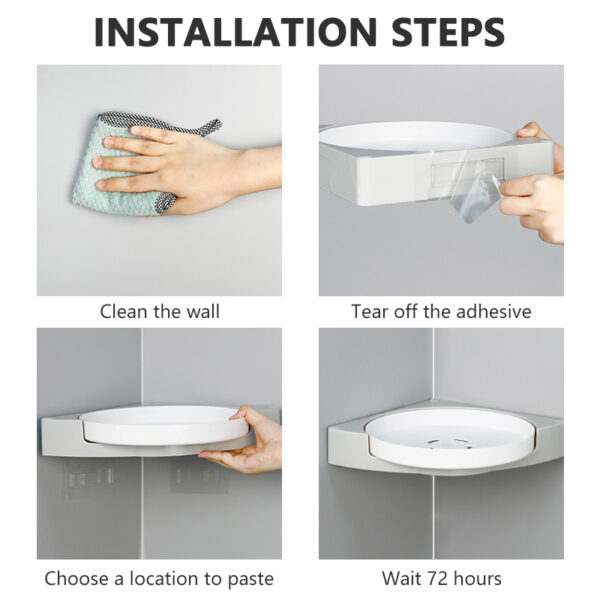 INSTALLATION STEPS

Clean the wall

Tear off the adhesive

Choose a location to paste

Wait 72 hours