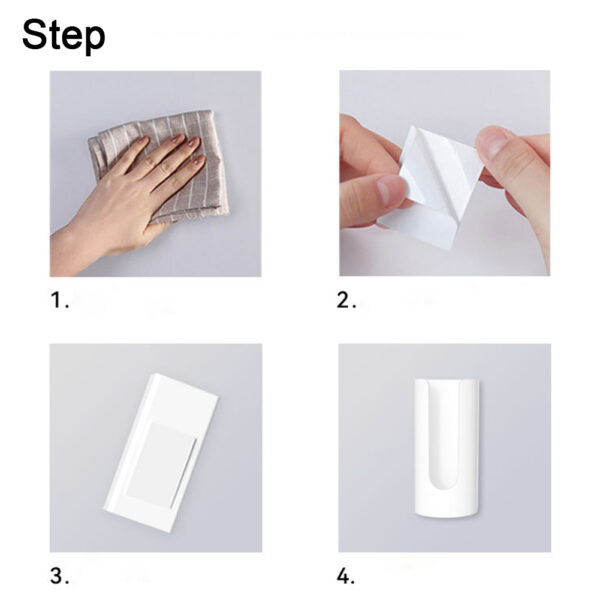 Step

1.

2.

3.

4.