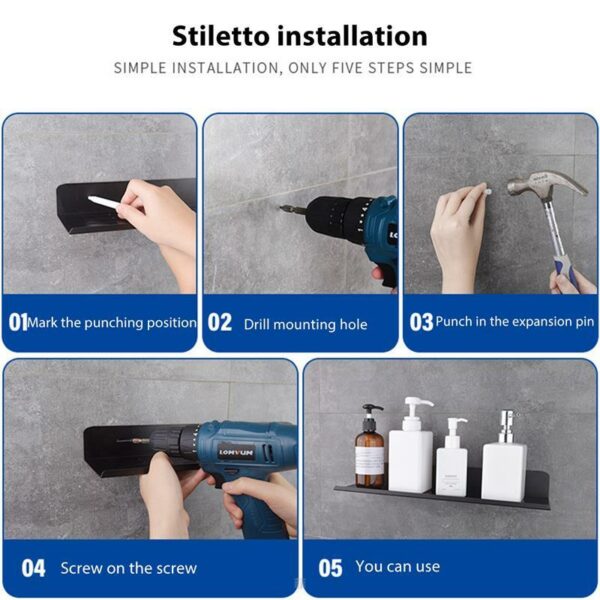 Stiletto installation

SIMPLE INSTALLATION, ONLY FIVE STEPS SIMPLE

01 Mark the punching position

02 Drill mounting hole

03 Punch in the expansion pin

LONYUN

04 Screw on the screw

05 You can use